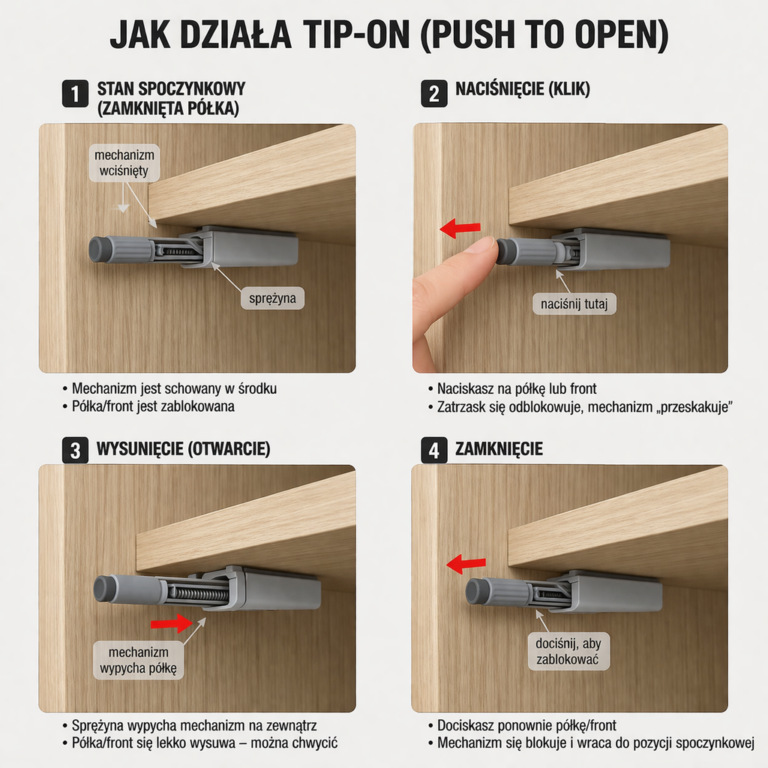 JAK DZIAŁA TIP-ON (PUSH TO OPEN)

1 STAN SPOCZYNKOWY (ZAMKNIĘTA PÓŁKA)

mechanizm wciśnięty

sprężyna

• Mechanizm jest schowany w środku
• Półka/front jest zablokowana

2 NACIŚNIĘCIE (KLIK)

naciśnij tutaj

• Naciskasz na półkę lub front
• Zatrzask się odblokowuje, mechanizm „przeskakuje"

3 WYSUNIĘCIE (OTWARCIE)

mechanizm wypycha półkę

• Sprężyna wypycha mechanizm na zewnątrz
• Półka/front się lekko wysuwa – można chwycić

4 ZAMKNIĘCIE

dociśnij, aby zablokować

• Dociskasz ponownie półkę/front
• Mechanizm się blokuje i wraca do pozycji spoczynkowej